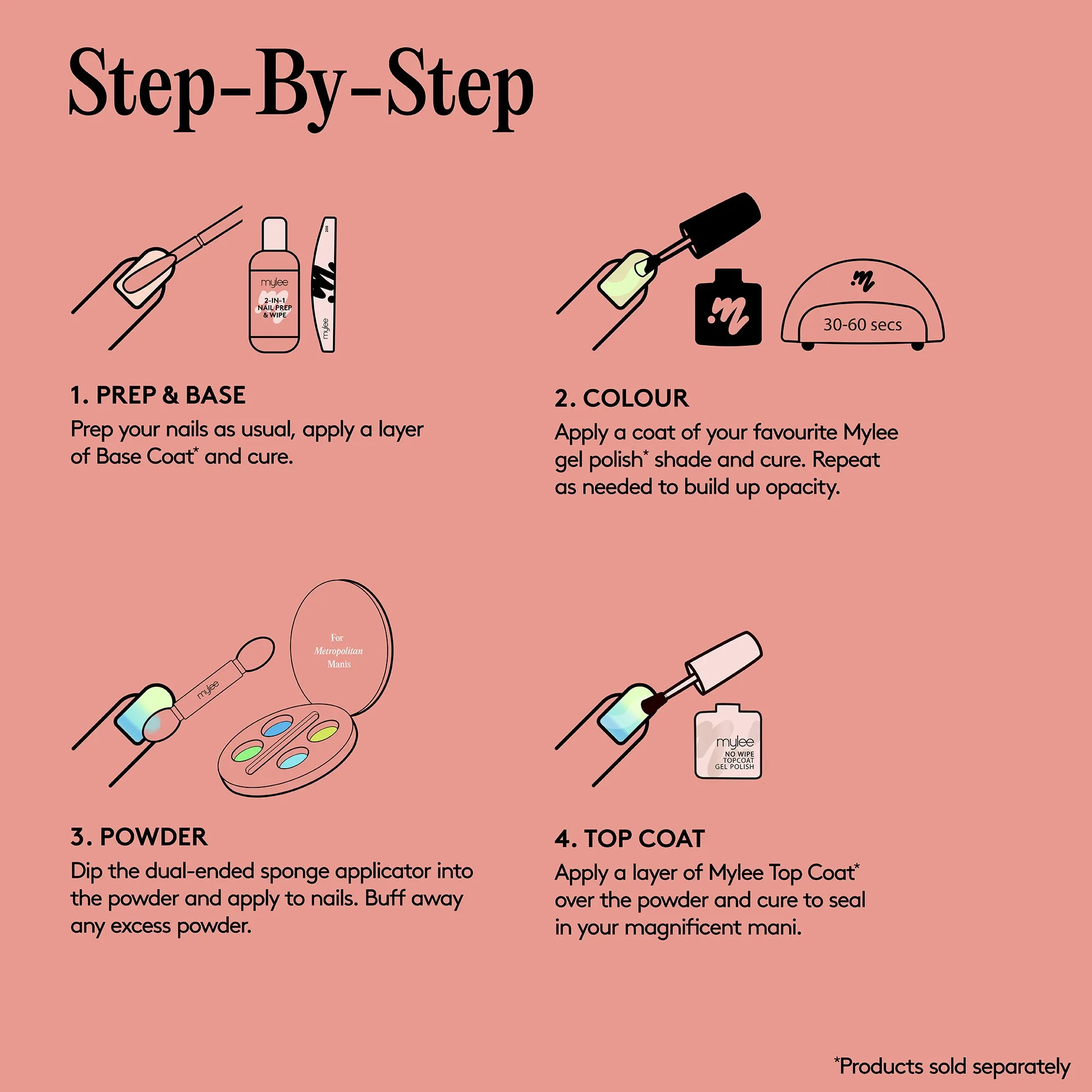 Step-By-Step

mylee
2-IN-1
NAIL PREP
& WIPE

200
mylee

1. PREP & BASE
Prep your nails as usual, apply a layer of Base Coat* and cure.

30-60 secs

2. COLOUR
Apply a coat of your favourite Mylee gel polish* shade and cure. Repeat as needed to build up opacity.

mylee

For
Metropolitan
Manis

3. POWDER
Dip the dual-ended sponge applicator into the powder and apply to nails. Buff away any excess powder.

mylee
NO WIPE
TOPCOAT
GEL POLISH

4. TOP COAT
Apply a layer of Mylee Top Coat* over the powder and cure to seal in your magnificent mani.

*Products sold separately